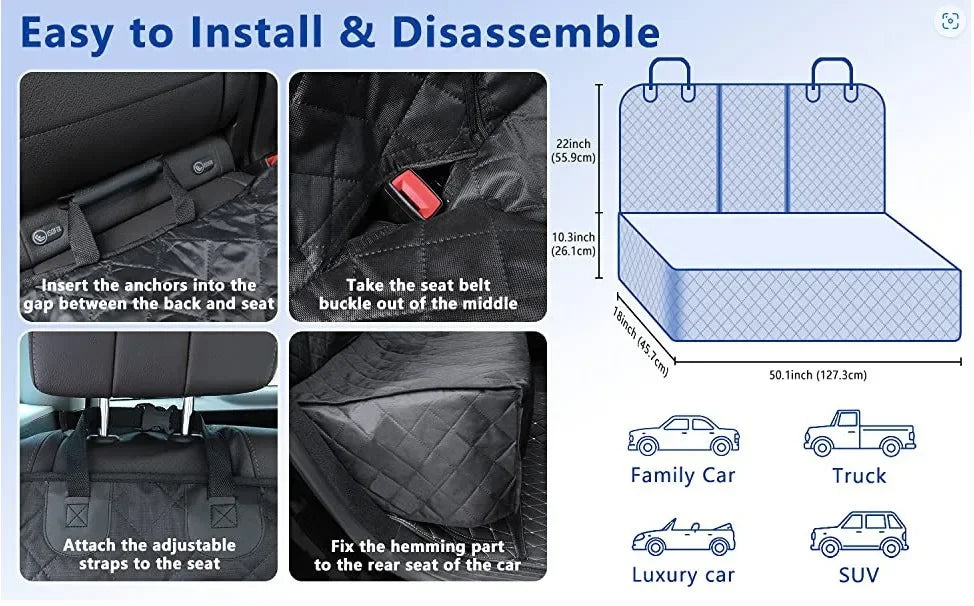 Easy to Install & Disassemble

Insert the anchors into the gap between the back and seat

Take the seat belt buckle out of the middle

Attach the adjustable straps to the seat

Fix the hemming part to the rear seat of the car

22inch (55.9cm)

10.3inch (26.1cm)

18inch (45.7cm)

50.1inch (127.3cm)

Family Car

Truck

Luxury car

SUV